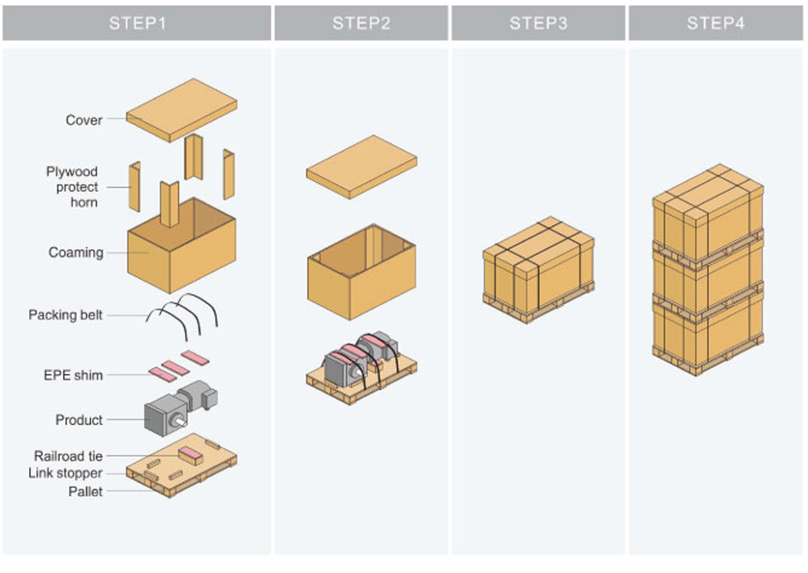 STEP1

Cover

Plywood protect horn

Coaming

Packing belt

EPE shim

Product

Railroad tie

Link stopper

Pallet

STEP2

STEP3

STEP4